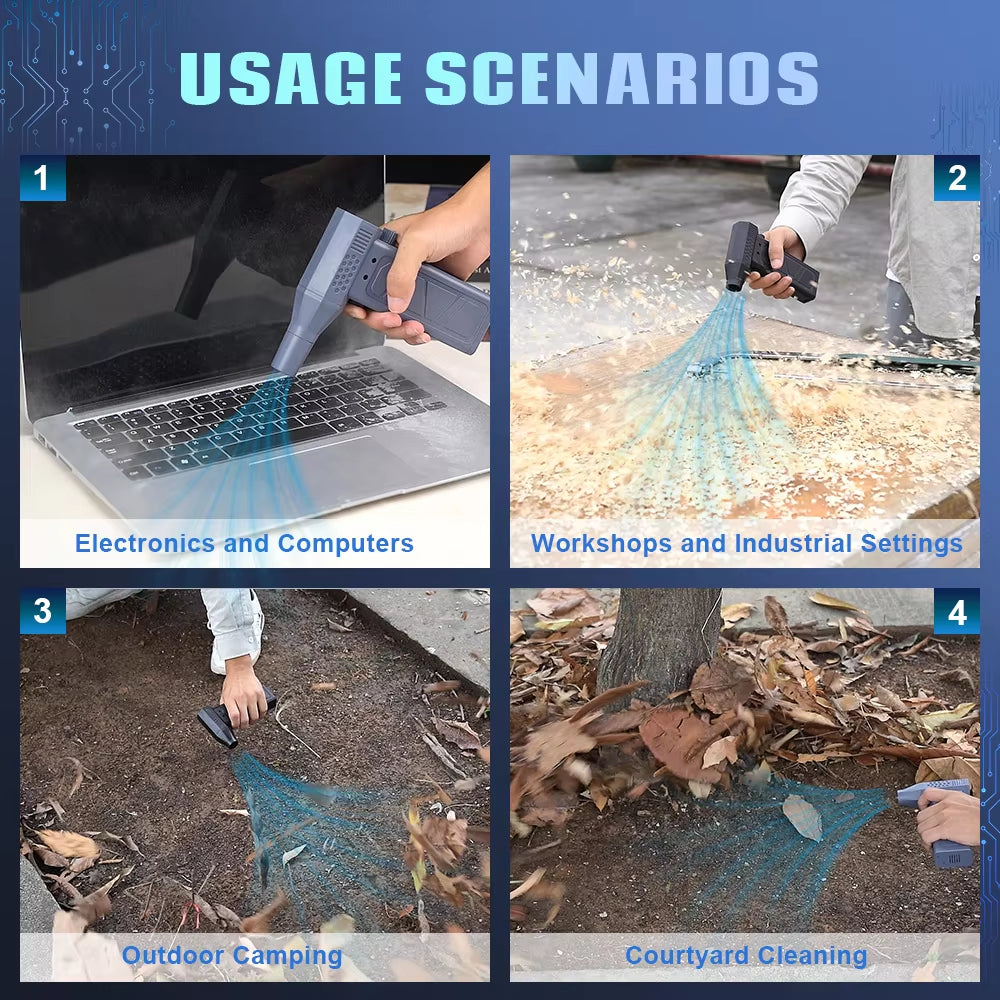 USAGE SCENARIOS

1

Electronics and Computers

2

Workshops and Industrial Settings

3

Outdoor Camping

4

Courtyard Cleaning